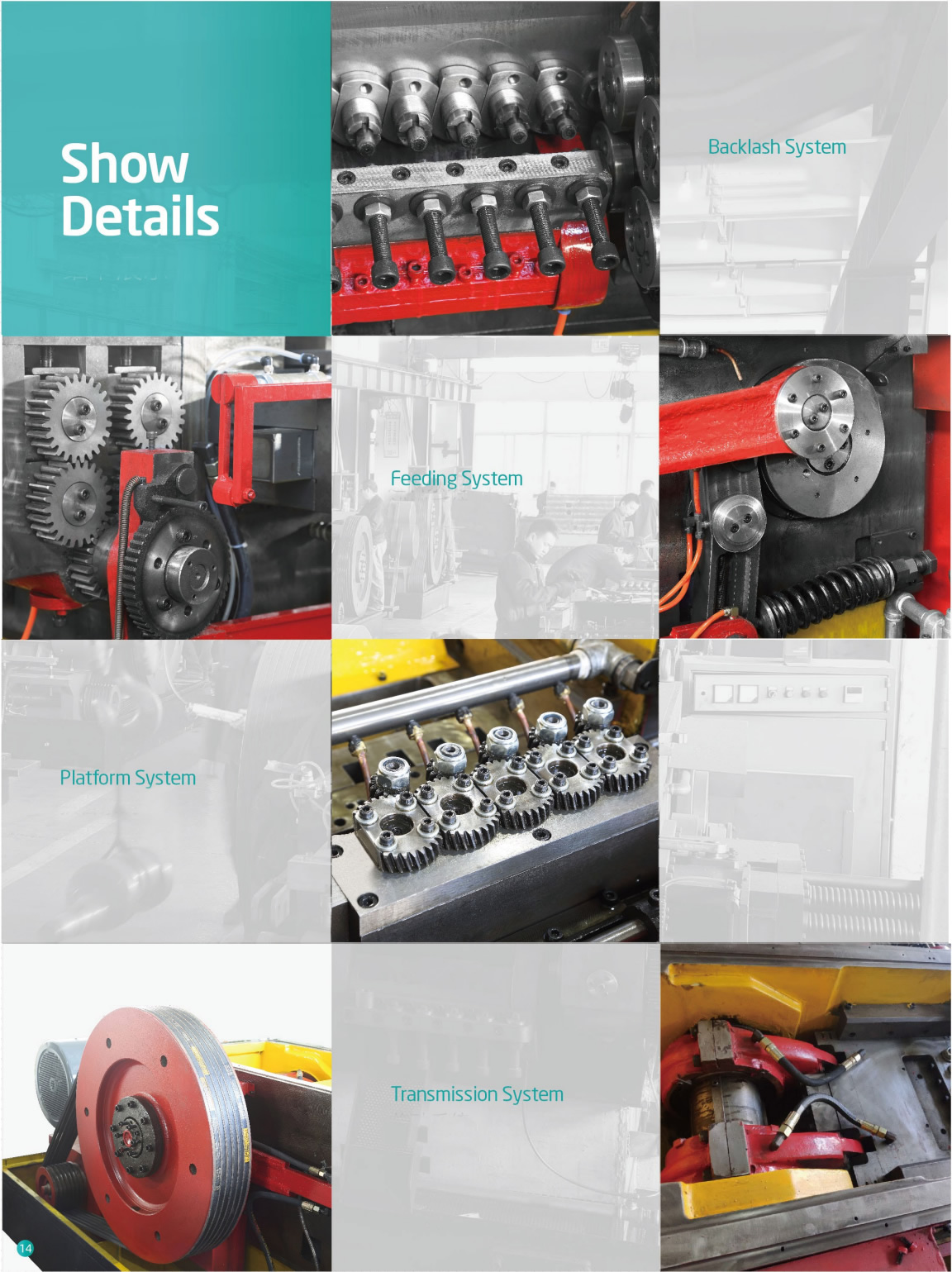 Show Details

Backlash System

Feeding System

Platform System

Transmission System

14